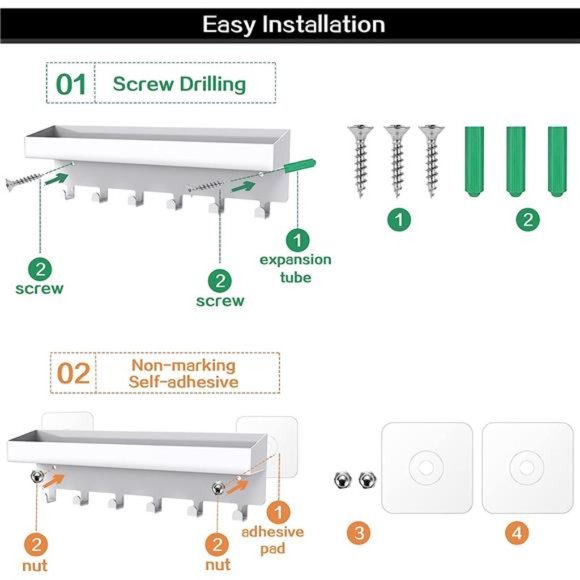 Easy Installation

01 Screw Drilling

2 screw

2 screw

1 expansion tube

1

2

02 Non-marking Self-adhesive

2 nut

2 nut

1 adhesive pad

3

4